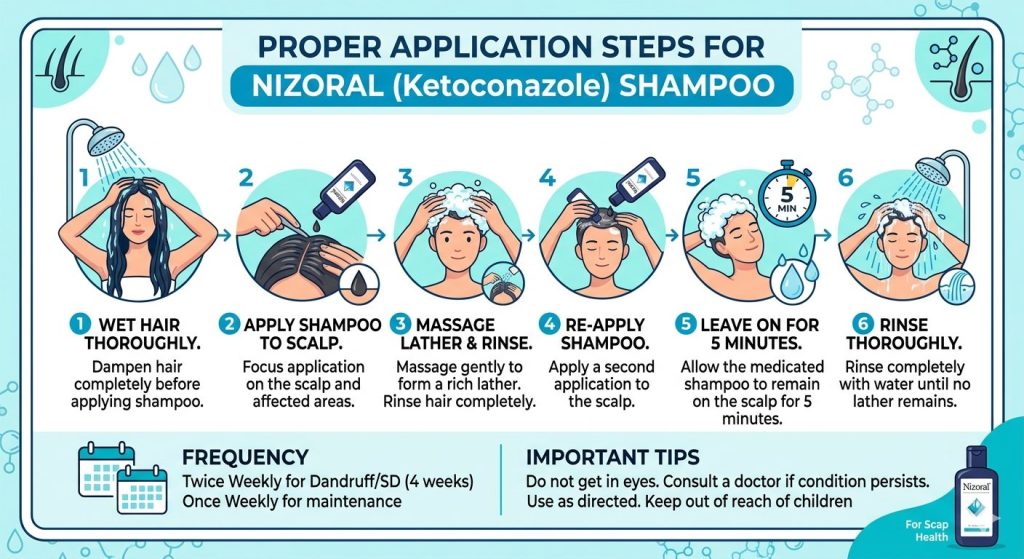 PROPER APPLICATION STEPS FOR
NIZORAL (Ketoconazole) SHAMPOO

1

2

3

4

5

5 MIN

6

1 WET HAIR THOROUGHLY.
Dampen hair completely before applying shampoo.

2 APPLY SHAMPOO TO SCALP.
Focus application on the scalp and affected areas.

3 MASSAGE LATHER & RINSE.
Massage gently to form a rich lather. Rinse hair completely.

4 RE-APPLY SHAMPOO.
Apply a second application to the scalp.

5 LEAVE ON FOR 5 MINUTES.
Allow the medicated shampoo to remain on the scalp for 5 minutes.

6 RINSE THOROUGHLY.
Rinse completely with water until no lather remains.

FREQUENCY
Twice Weekly for Dandruff/SD (4 weeks)
Once Weekly for maintenance

IMPORTANT TIPS
Do not get in eyes. Consult a doctor if condition persists.
Use as directed. Keep out of reach of children

Nizoral

For Scap Health